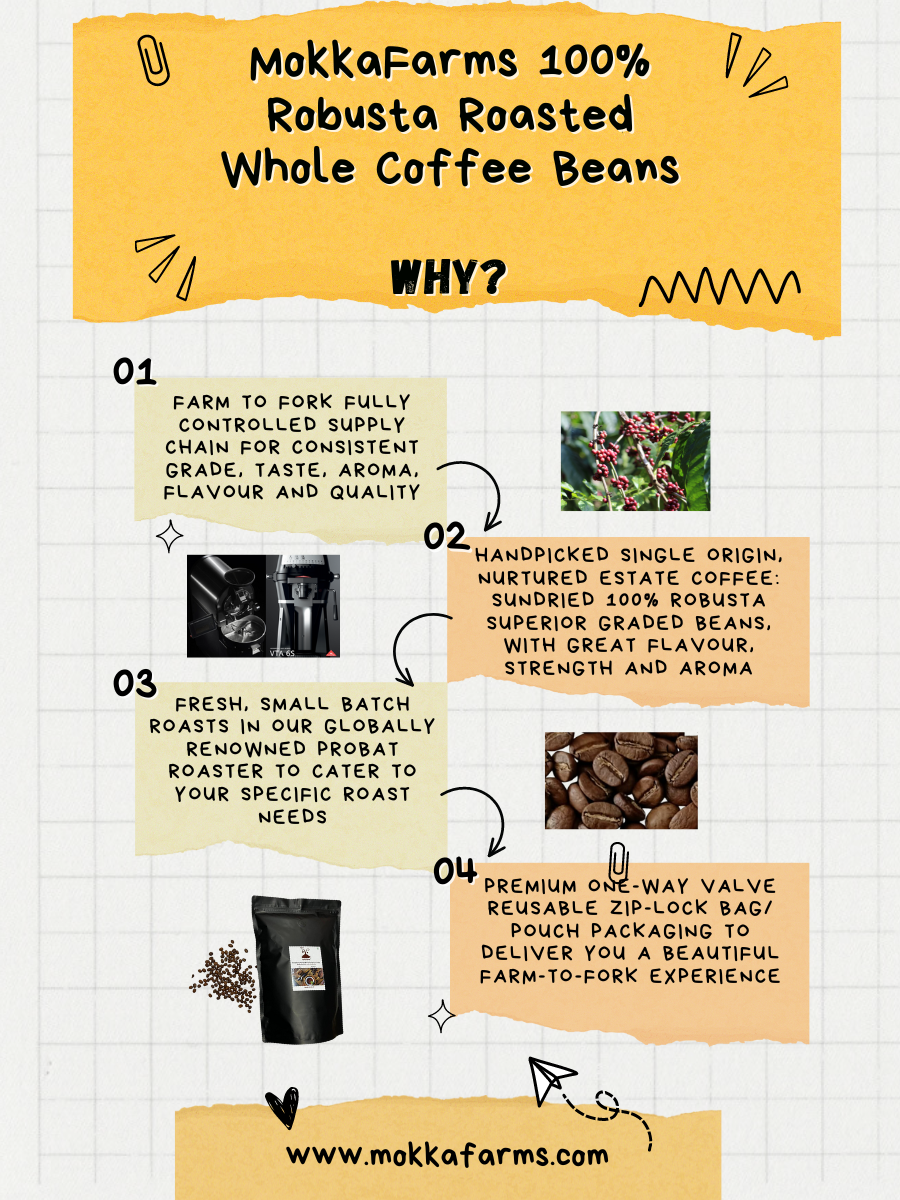 MokkaFarms 100% Robusta Roasted Whole Coffee Beans

WHY?

01

FARM TO FORK FULLY CONTROLLED SUPPLY CHAIN FOR CONSISTENT GRADE, TASTE, AROMA, FLAVOUR AND QUALITY

02

HANDPICKED SINGLE ORIGIN, NURTURED ESTATE COFFEE: SUNDRIED 100% ROBUSTA SUPERIOR GRADED BEANS, WITH GREAT FLAVOUR, STRENGTH AND AROMA

VTA 6S

03

FRESH, SMALL BATCH ROASTS IN OUR GLOBALLY RENOWNED PROBAT ROASTER TO CATER TO YOUR SPECIFIC ROAST NEEDS

04

PREMIUM ONE-WAY VALVE REUSABLE ZIP-LOCK BAG/ POUCH PACKAGING TO DELIVER YOU A BEAUTIFUL FARM-TO-FORK EXPERIENCE

www.mokkafarms.com