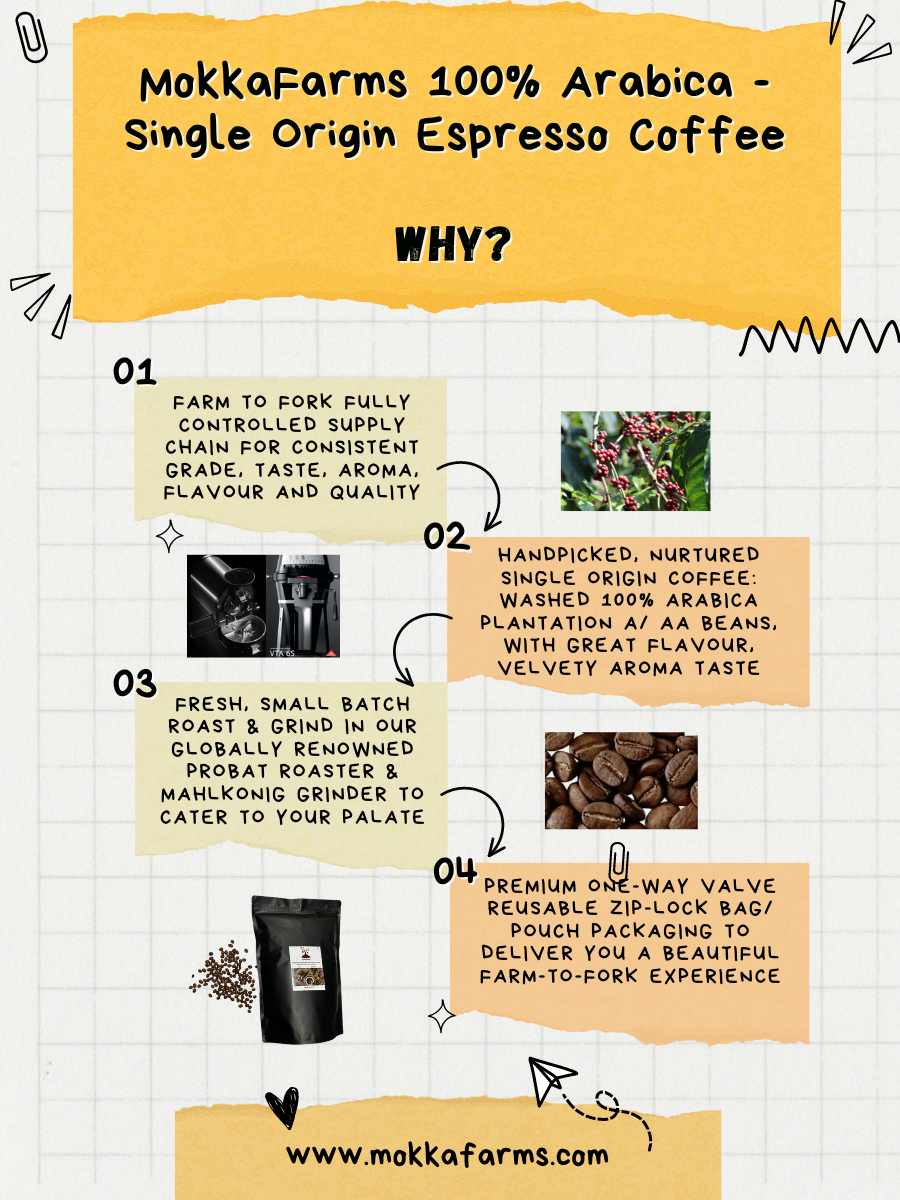 MokkaFarms 100% Arabica - Single Origin Espresso Coffee

WHY?

01

FARM TO FORK FULLY CONTROLLED SUPPLY CHAIN FOR CONSISTENT GRADE, TASTE, AROMA, FLAVOUR AND QUALITY

02

HANDPICKED, NURTURED SINGLE ORIGIN COFFEE: WASHED 100% ARABICA PLANTATION A/ AA BEANS, WITH GREAT FLAVOUR, VELVETY AROMA TASTE

VTA 6S

03

FRESH, SMALL BATCH ROAST & GRIND IN OUR GLOBALLY RENOWNED PROBAT ROASTER & MAHLKONIG GRINDER TO CATER TO YOUR PALATE

04

PREMIUM ONE-WAY VALVE REUSABLE ZIP-LOCK BAG/ POUCH PACKAGING TO DELIVER YOU A BEAUTIFUL FARM-TO-FORK EXPERIENCE

www.mokkafarms.com