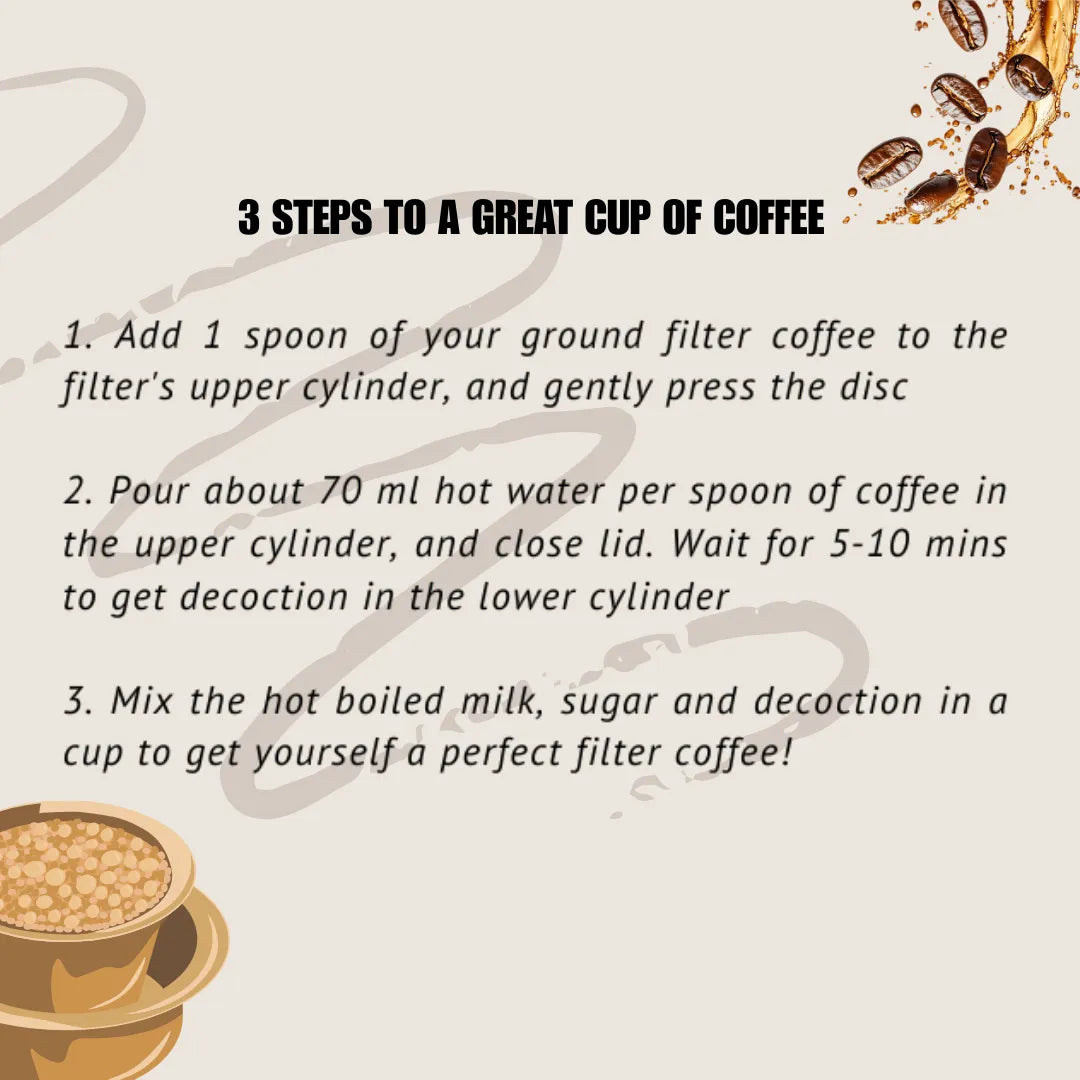 3 STEPS TO A GREAT CUP OF COFFEE

1. Add 1 spoon of your ground filter coffee to the filter's upper cylinder, and gently press the disc

2. Pour about 70 ml hot water per spoon of coffee in the upper cylinder, and close lid. Wait for 5-10 mins to get decoction in the lower cylinder

3. Mix the hot boiled milk, sugar and decoction in a cup to get yourself a perfect filter coffee!