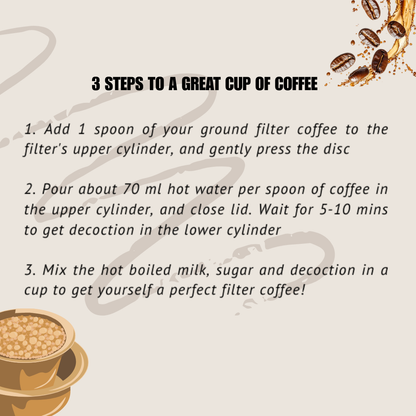 3 STEPS TO A GREAT CUP OF COFFEE

1. Add 1 spoon of your ground filter coffee to the filter's upper cylinder, and gently press the disc

2. Pour about 70 ml hot water per spoon of coffee in the upper cylinder, and close lid. Wait for 5-10 mins to get decoction in the lower cylinder

3. Mix the hot boiled milk, sugar and decoction in a cup to get yourself a perfect filter coffee!